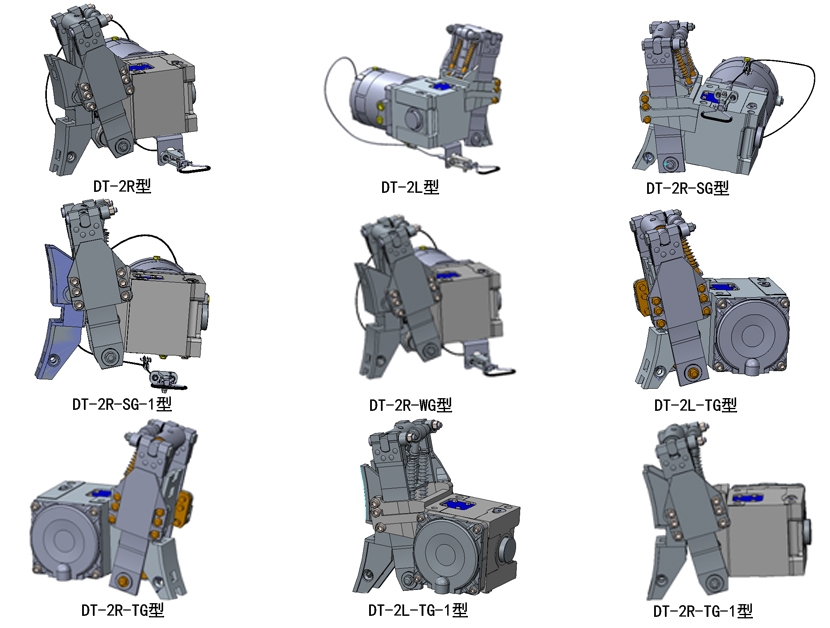 DT-2R型

DT-2L型

DT-2R-SG型

DT-2R-SG-1型

DT-2R-WG型

DT-2L-TG型

DT-2R-TG型

DT-2L-TG-1型

DT-2R-TG-1型