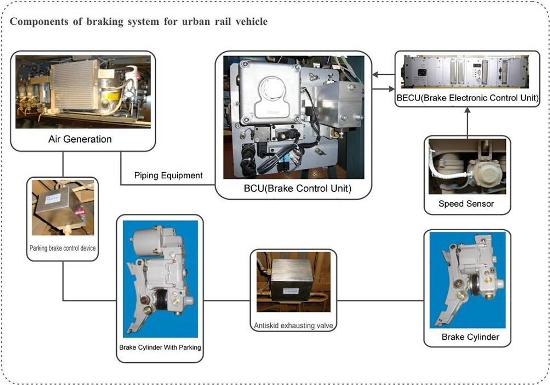 Components of braking system for urban rail vehicle

Air Generation

BCU(Brake Control Unit)

BECU(Brake Electronic Control Unit)

Piping Equipment

Speed Sensor

Parking brake control device

Brake Cylinder With Parking

Antiskid exhausting valve

Brake Cylinder